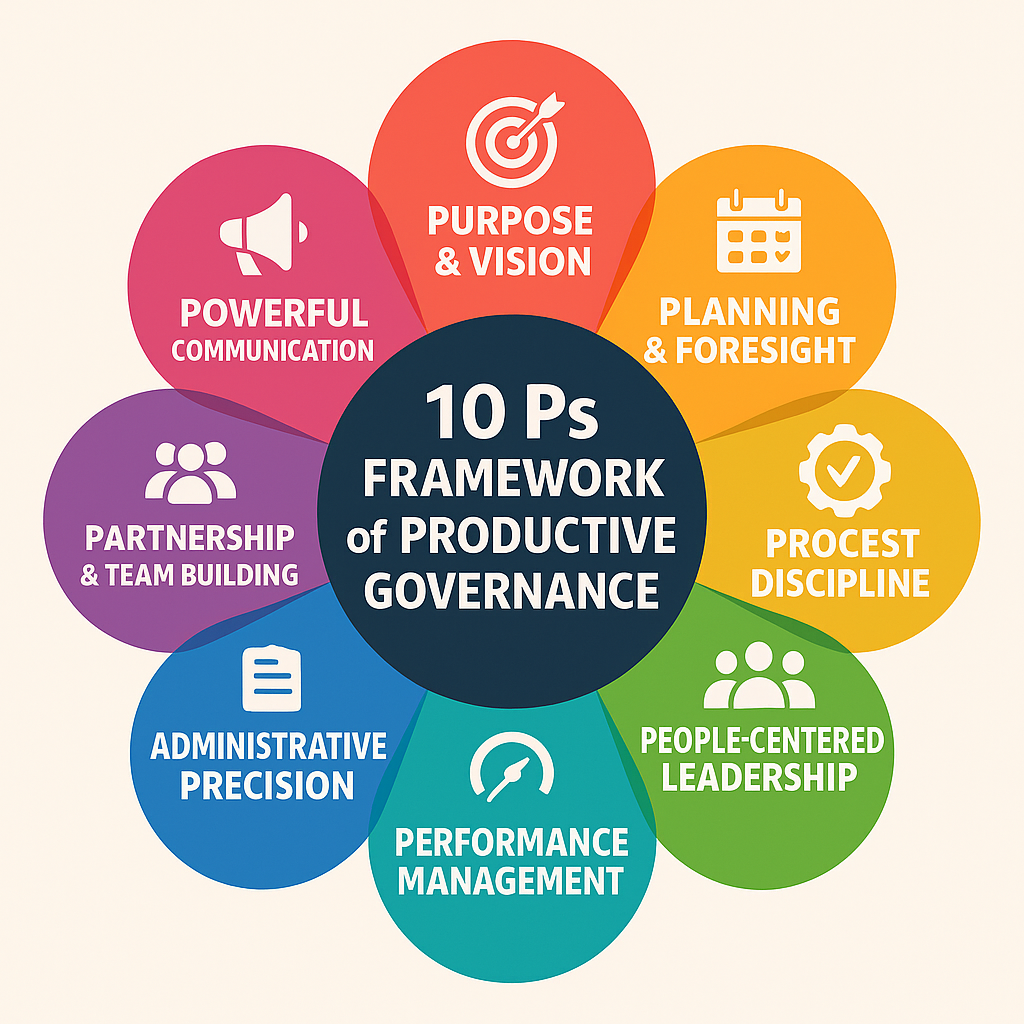 10 Ps FRAMEWORK of PRODUCTIVE GOVERNANCE

PURPOSE & VISION

PLANNING & FORESIGHT

PROCEST DISCIPLINE

PEOPLE-CENTERED LEADERSHIP

PERFORMANCE MANAGEMENT

ADMINISTRATIVE PRECISION

PARTNERSHIP & TEAM BUILDING

POWERFUL COMMUNICATION